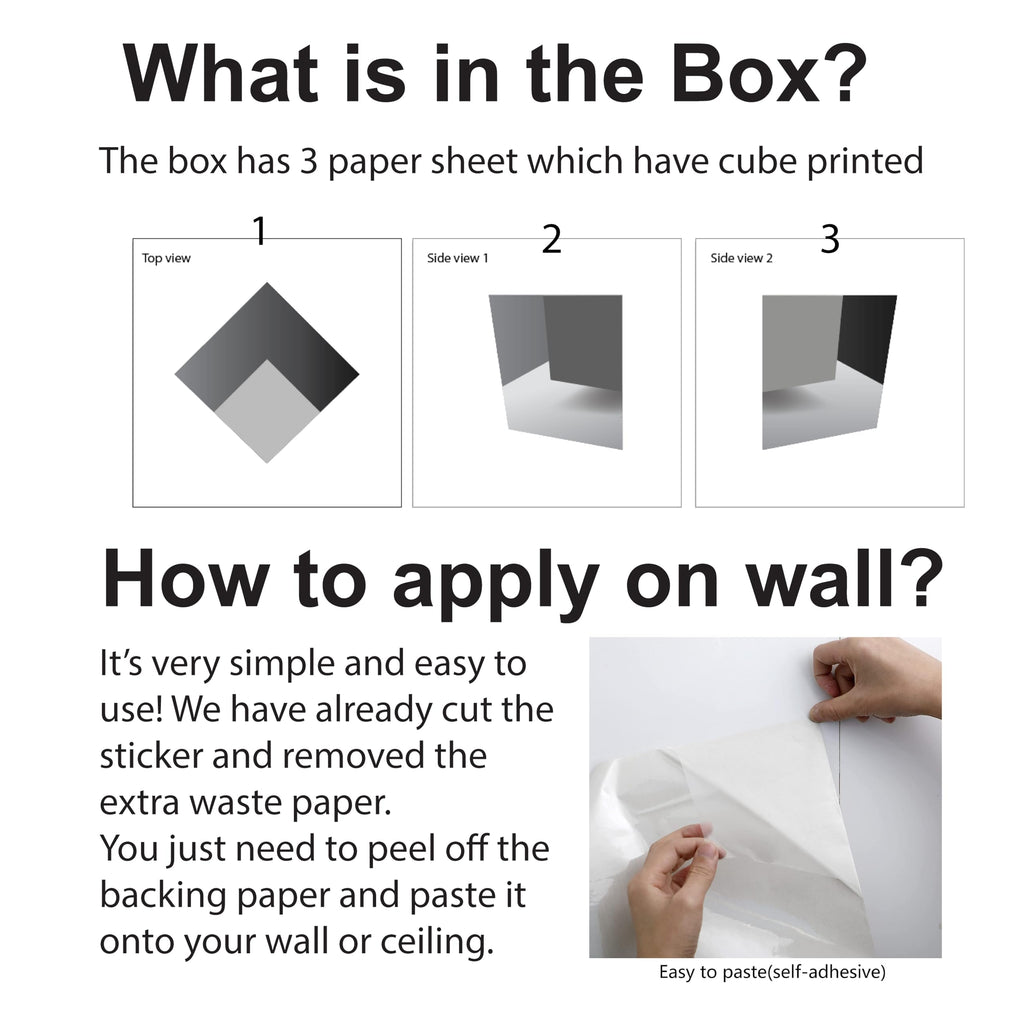 What is in the Box?

The box has 3 paper sheet which have cube printed

1
Top view

2
Side view 1

3
Side view 2

How to apply on wall?

It's very simple and easy to use! We have already cut the sticker and removed the extra waste paper.
You just need to peel off the backing paper and paste it onto your wall or ceiling.

Easy to paste(self-adhesive)