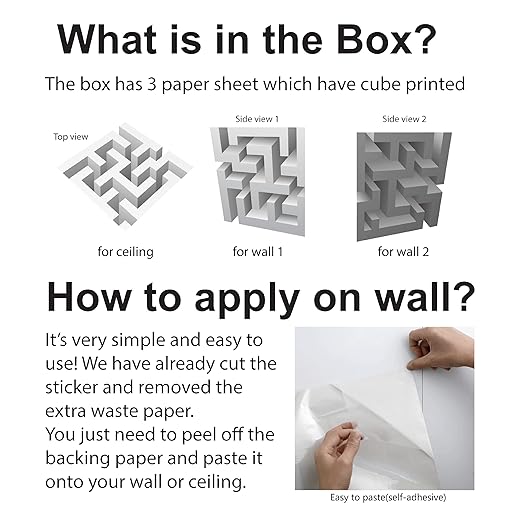 What is in the Box?

The box has 3 paper sheet which have cube printed

Top view

Side view 1

Side view 2

for ceiling

for wall 1

for wall 2

How to apply on wall?

It's very simple and easy to use! We have already cut the sticker and removed the extra waste paper.
You just need to peel off the backing paper and paste it onto your wall or ceiling.

Easy to paste(self-adhesive)